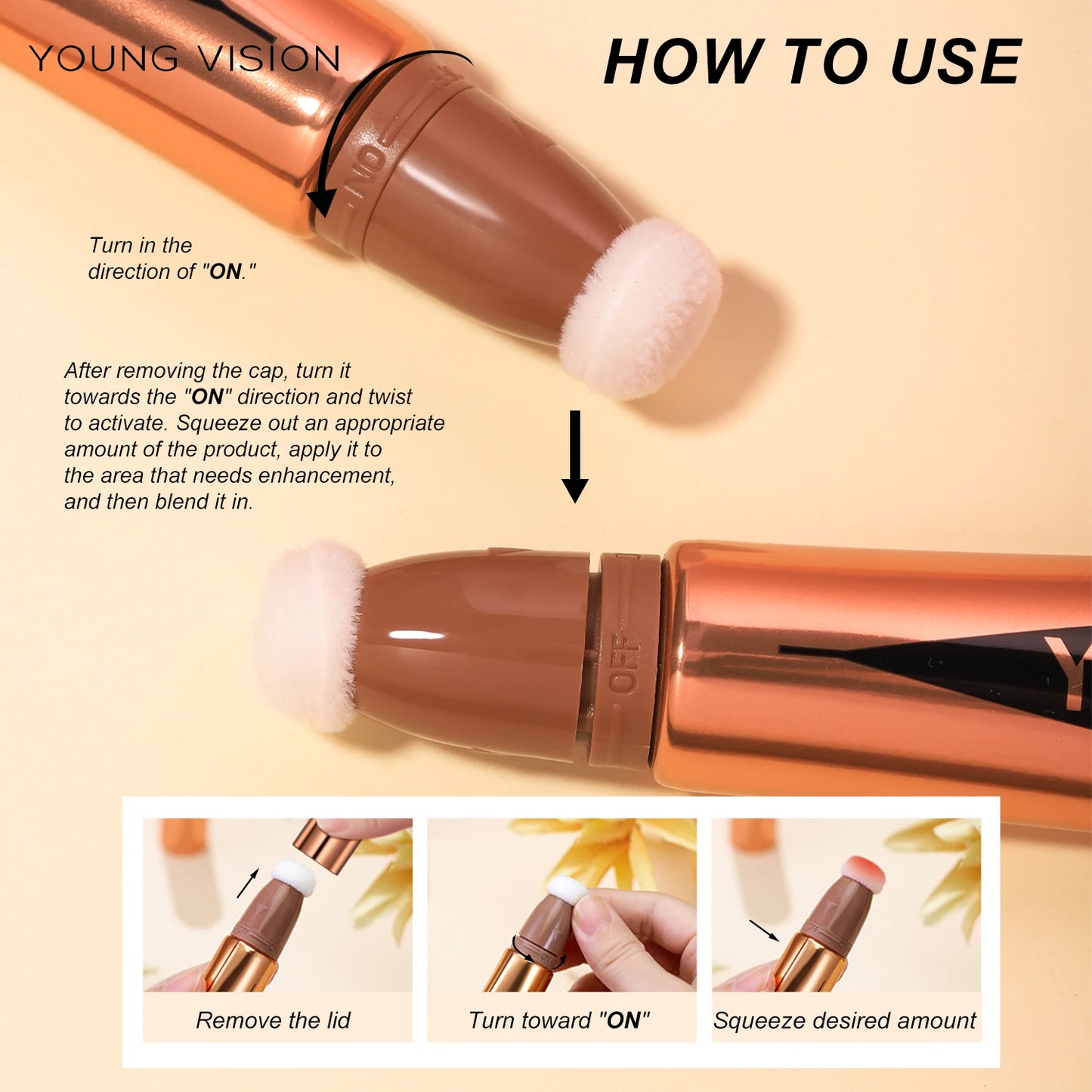 YOUNG VISION

HOW TO USE

ON

Turn in the direction of "ON."

After removing the cap, turn it towards the "ON" direction and twist to activate. Squeeze out an appropriate amount of the product, apply it to the area that needs enhancement, and then blend it in.

OFF

Remove the lid

Turn toward "ON"

Squeeze desired amount