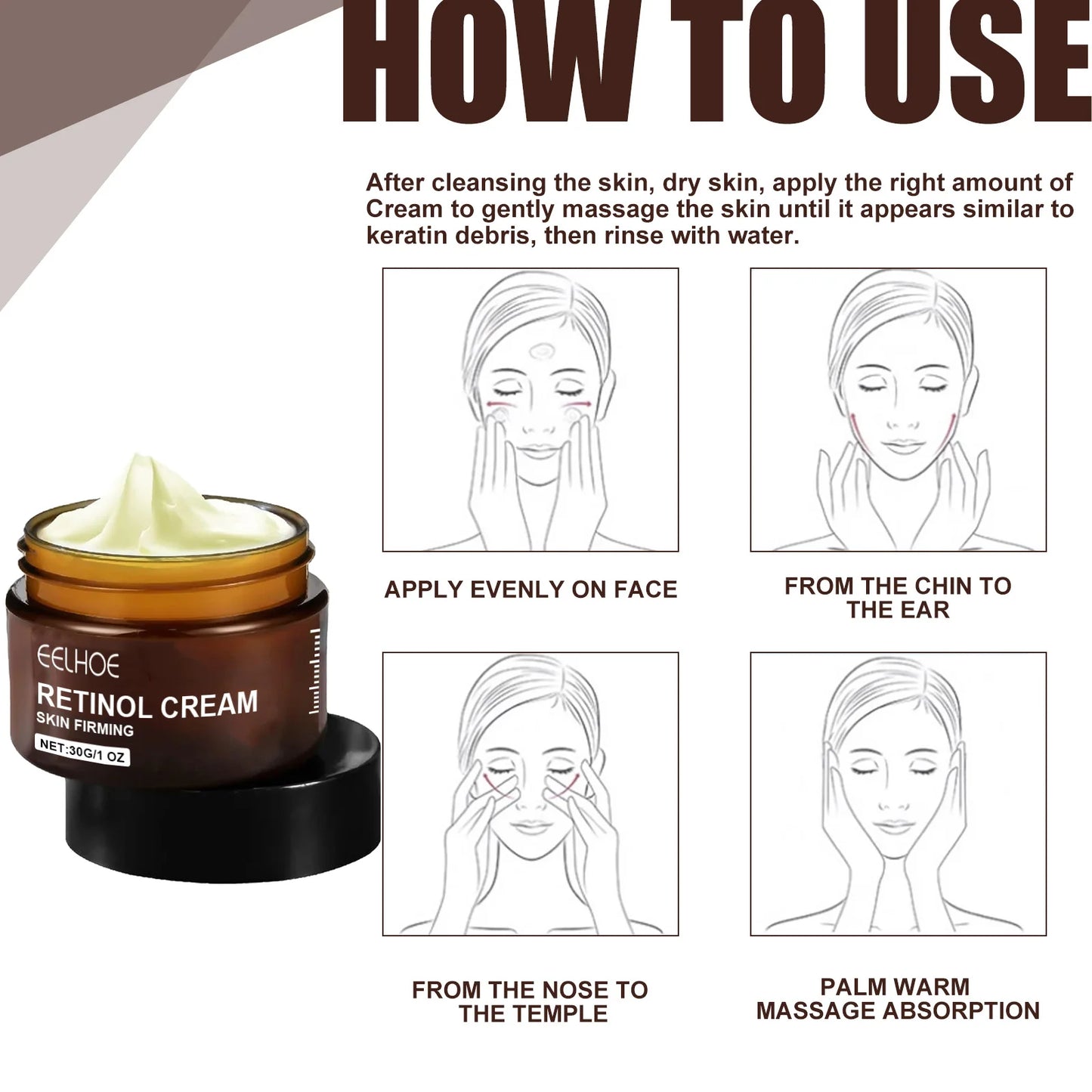 HOW TO USE

After cleansing the skin, dry skin, apply the right amount of Cream to gently massage the skin until it appears similar to keratin debris, then rinse with water.

APPLY EVENLY ON FACE

FROM THE CHIN TO THE EAR

FROM THE NOSE TO THE TEMPLE

PALM WARM MASSAGE ABSORPTION

EELHOE
RETINOL CREAM
SKIN FIRMING
NET:30G/1 OZ