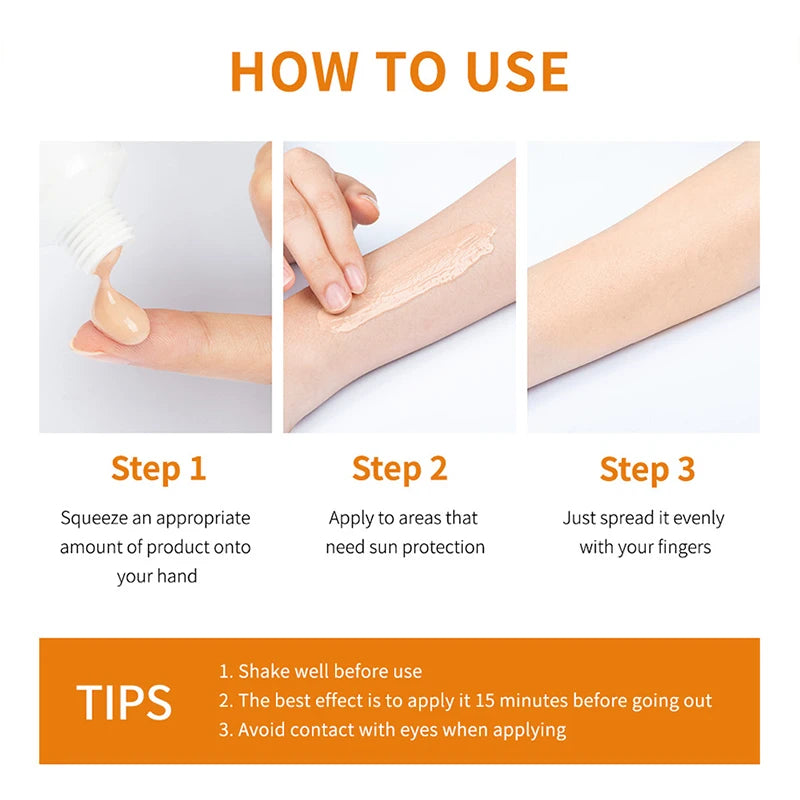 HOW TO USE

Step 1

Squeeze an appropriate amount of product onto your hand

Step 2

Apply to areas that need sun protection

Step 3

Just spread it evenly with your fingers

TIPS

1. Shake well before use
2. The best effect is to apply it 15 minutes before going out
3. Avoid contact with eyes when applying