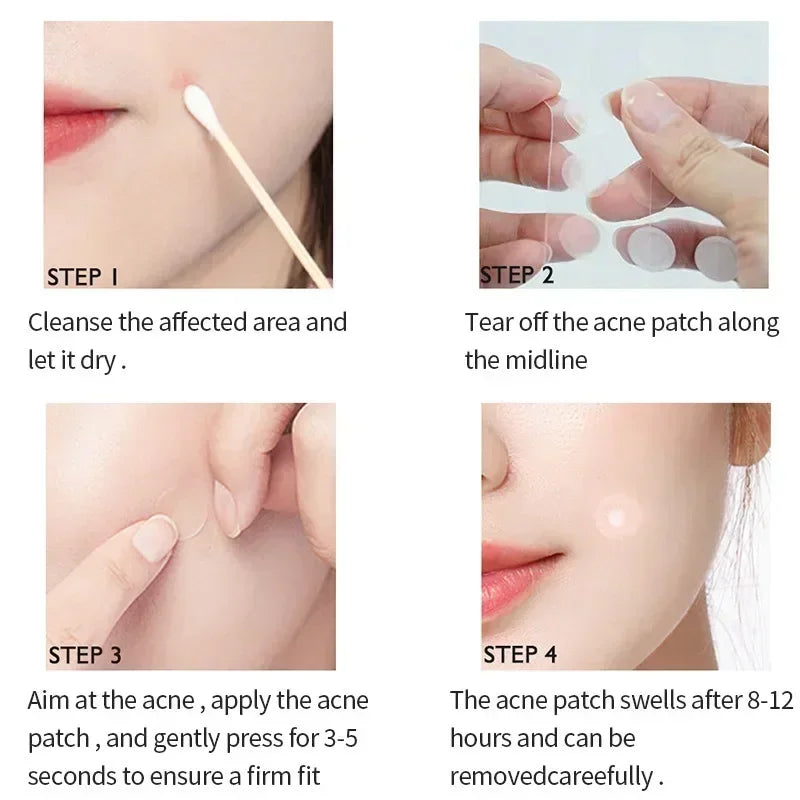 STEP 1

Cleanse the affected area and let it dry .

STEP 2

Tear off the acne patch along the midline

STEP 3

Aim at the acne , apply the acne patch , and gently press for 3-5 seconds to ensure a firm fit

STEP 4

The acne patch swells after 8-12 hours and can be removedcareefully .